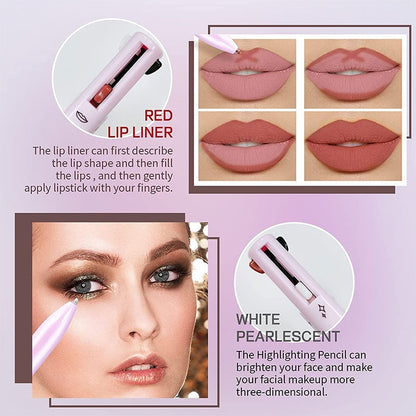 RED
LIP LINER

The lip liner can first describe the lip shape and then fill the lips , and then gently apply lipstick with your fingers.

WHITE
PEARLESCENT

The Highlighting Pencil can brighten your face and make your facial makeup more three-dimensional.